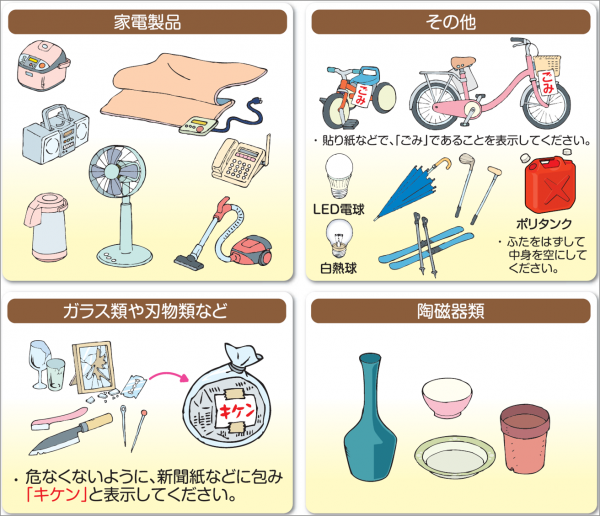 家電製品

その他

ごみ

ごみ

・貼り紙などで、「ごみ」であることを表示してください。

LED電球

白熱球

ポリタンク

・ふたをはずして中身を空にしてください。

ガラス類や刃物類など

キケン

・危なくないように、新聞紙などに包み「キケン」と表示してください。

陶磁器類